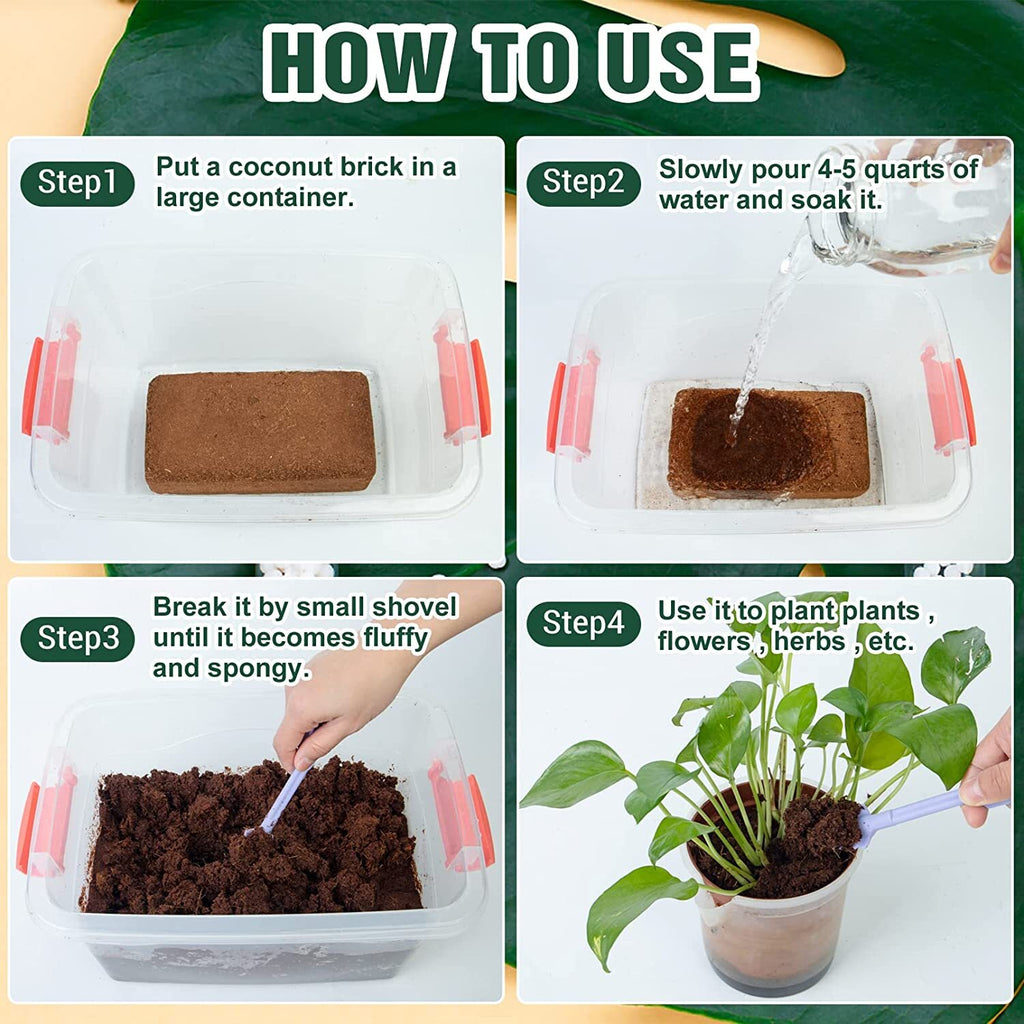 HOW TO USE

Step1 Put a coconut brick in a large container.

Step2 Slowly pour 4-5 quarts of water and soak it.

Step3 Break it by small shovel until it becomes fluffy and spongy.

Step4 Use it to plant plants , flowers , herbs , etc.